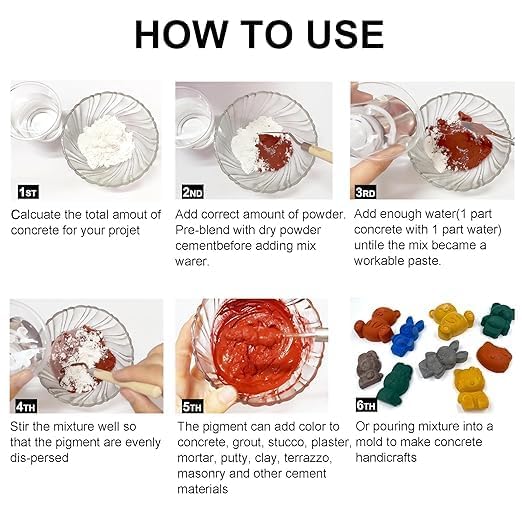 HOW TO USE

1ST

Calcuate the total amout of concrete for your projet

2ND

Add correct amount of powder. Pre-blend with dry powder cementbefore adding mix warer.

3RD

Add enough water(1 part concrete with 1 part water) untile the mix became a workable paste.

4TH

Stir the mixture well so that the pigment are evenly dis-persed

5TH

The pigment can add color to concrete, grout, stucco, plaster, mortar, putty, clay, terrazzo, masonry and other cement materials

6TH

Or pouring mixture into a mold to make concrete handicrafts