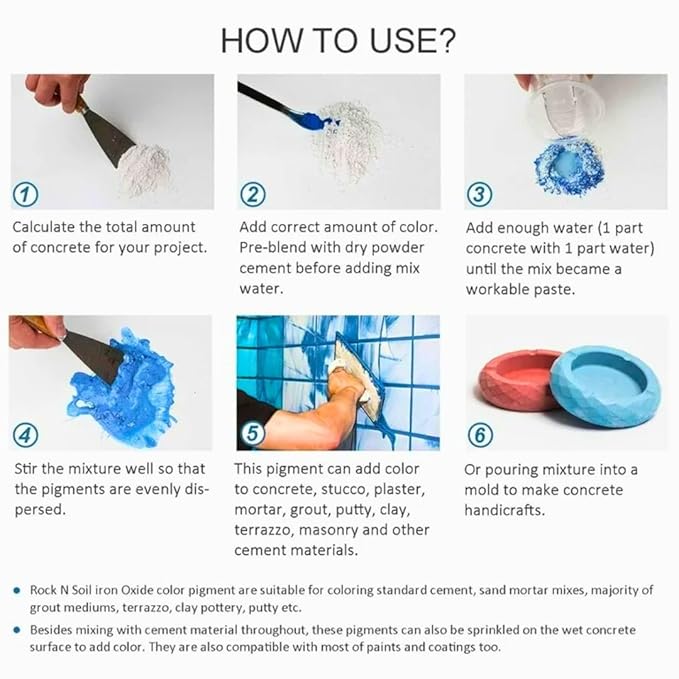 HOW TO USE?

1
Calculate the total amount of concrete for your project.

2
Add correct amount of color. Pre-blend with dry powder cement before adding mix water.

3
Add enough water (1 part concrete with 1 part water) until the mix became a workable paste.

4
Stir the mixture well so that the pigments are evenly dispersed.

5
This pigment can add color to concrete, stucco, plaster, mortar, grout, putty, clay, terrazzo, masonry and other cement materials.

6
Or pouring mixture into a mold to make concrete handicrafts.

• Rock N Soil iron Oxide color pigment are suitable for coloring standard cement, sand mortar mixes, majority of grout mediums, terrazzo, clay pottery, putty etc.

• Besides mixing with cement material throughout, these pigments can also be sprinkled on the wet concrete surface to add color. They are also compatible with most of paints and coatings too.