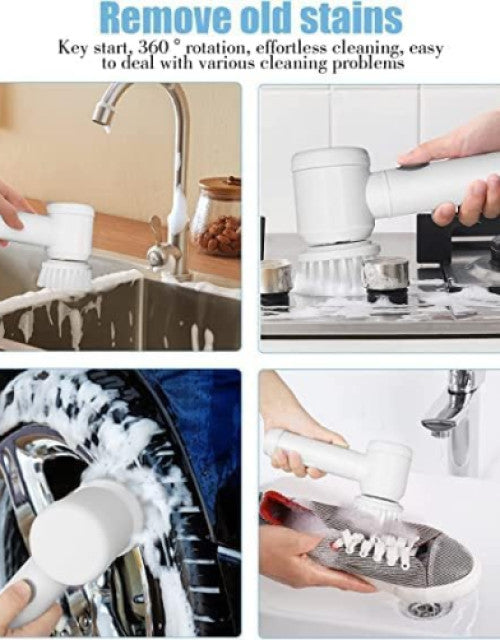 Remove old stains

Key start, 360 ° rotation, effortless cleaning, easy to deal with various cleaning problems